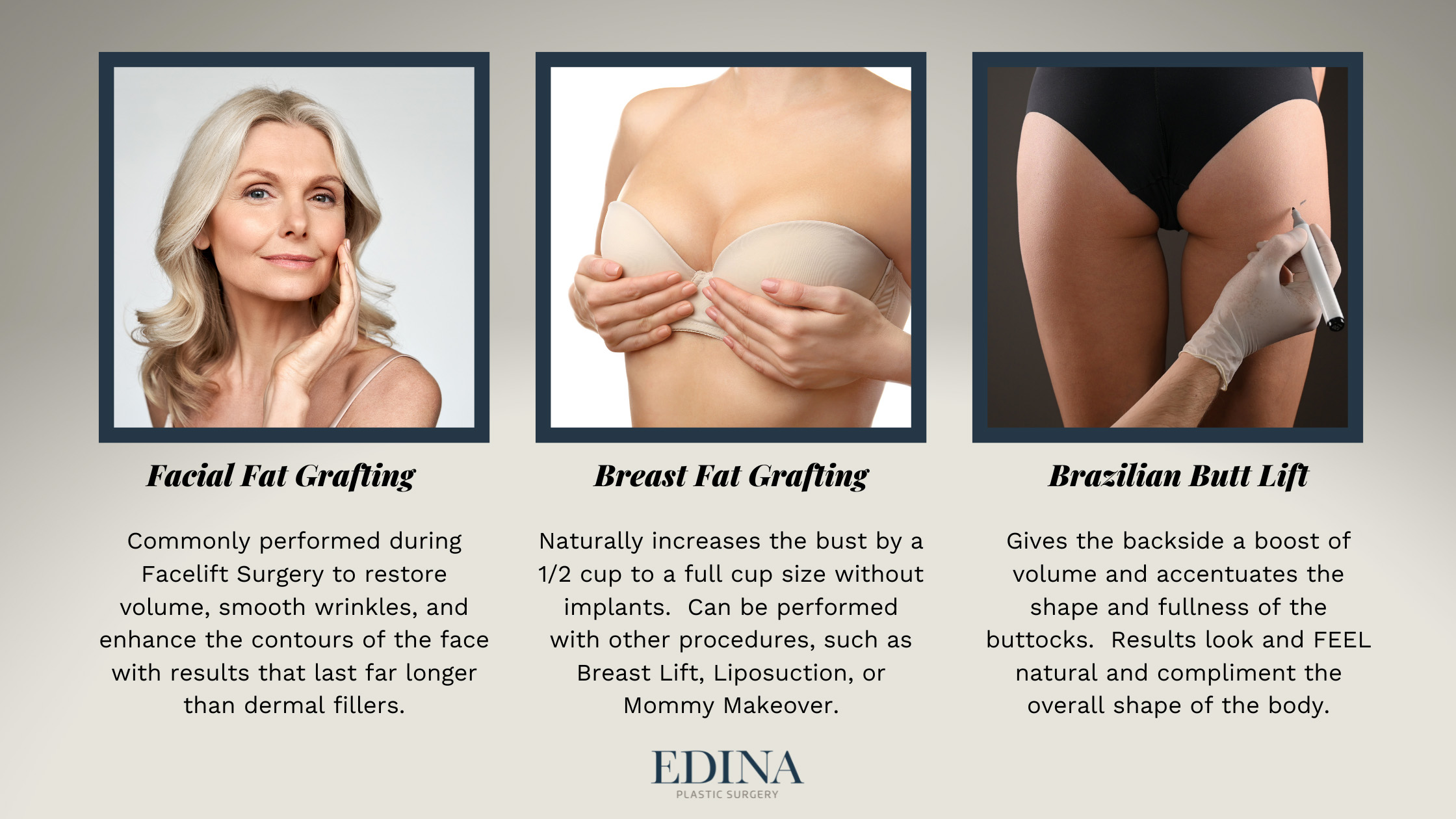 Facial Fat Grafting

Commonly performed during Facelift Surgery to restore volume, smooth wrinkles, and enhance the contours of the face with results that last far longer than dermal fillers.

Breast Fat Grafting

Naturally increases the bust by a 1/2 cup to a full cup size without implants. Can be performed with other procedures, such as Breast Lift, Liposuction, or Mommy Makeover.

Brazilian Butt Lift

Gives the backside a boost of volume and accentuates the shape and fullness of the buttocks. Results look and FEEL natural and compliment the overall shape of the body.

EDINA
PLASTIC SURGERY